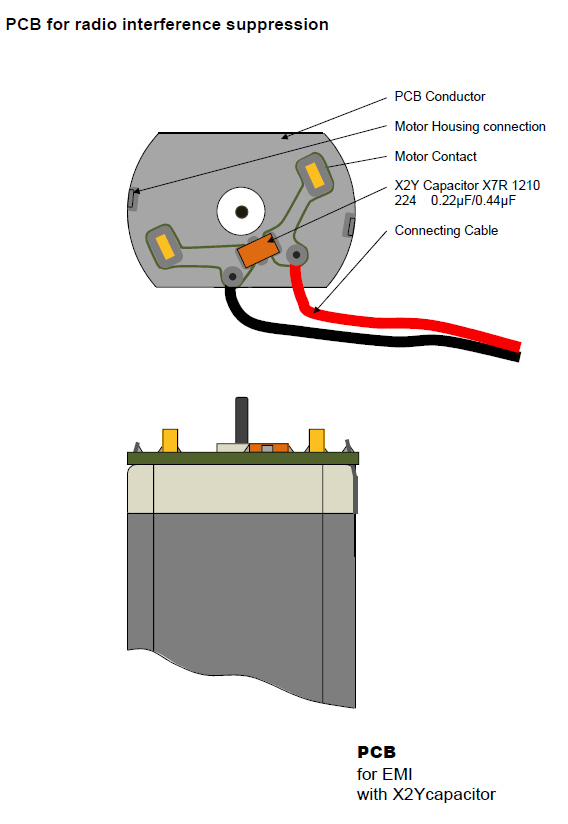 PCB for radio interference suppression

PCB Conductor

Motor Housing connection

Motor Contact

X2Y Capacitor X7R 1210
224 0.22µF/0.44µF

Connecting Cable

PCB
for EMI
with X2Ycapacitor