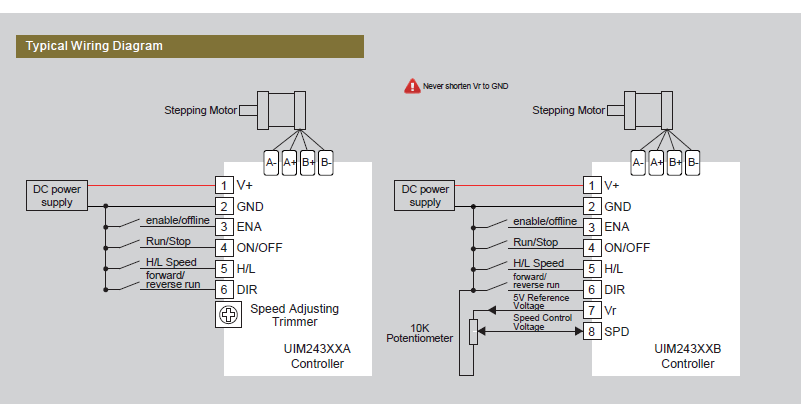 Typical Wiring Diagram

Never shorten Vr to GND

Stepping Motor

A- A+ B+ B-

DC power supply

1 V+
2 GND
enable/offline 3 ENA
Run/Stop 4 ON/OFF
H/L Speed 5 H/L
forward/ reverse run 6 DIR

Speed Adjusting Trimmer

UIM243XXA Controller

Stepping Motor

A- A+ B+ B-

DC power supply

1 V+
2 GND
enable/offline 3 ENA
Run/Stop 4 ON/OFF
H/L Speed 5 H/L
forward/ reverse run 6 DIR
5V Reference Voltage 7 Vr
Speed Control Voltage 8 SPD

10K Potentiometer

UIM243XXB Controller