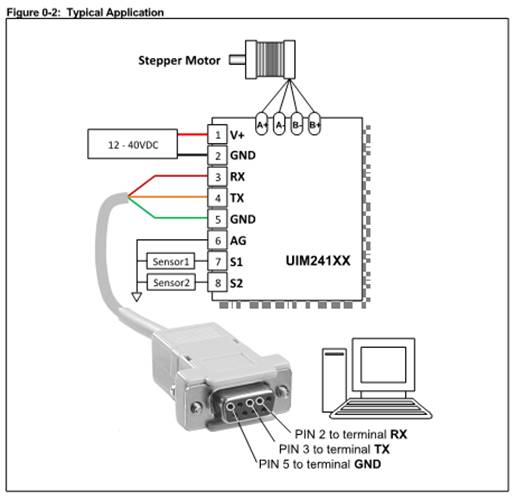 Figure 0-2: Typical Application

Stepper Motor

A+
A-
B-
B+

12 - 40VDC

1 V+
2 GND
3 RX
4 TX
5 GND
6 AG
7 S1
8 S2

Sensor1
Sensor2

UIM241XX

PIN 2 to terminal RX
PIN 3 to terminal TX
PIN 5 to terminal GND