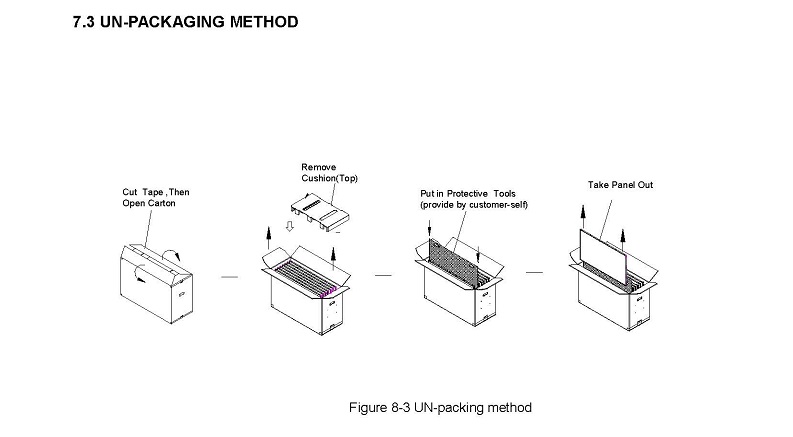 7.3 UN-PACKAGING METHOD

Cut Tape ,Then Open Carton

Remove Cushion(Top)

Put in Protective Tools (provide by customer-self)

Take Panel Out

Figure 8-3 UN-packing method